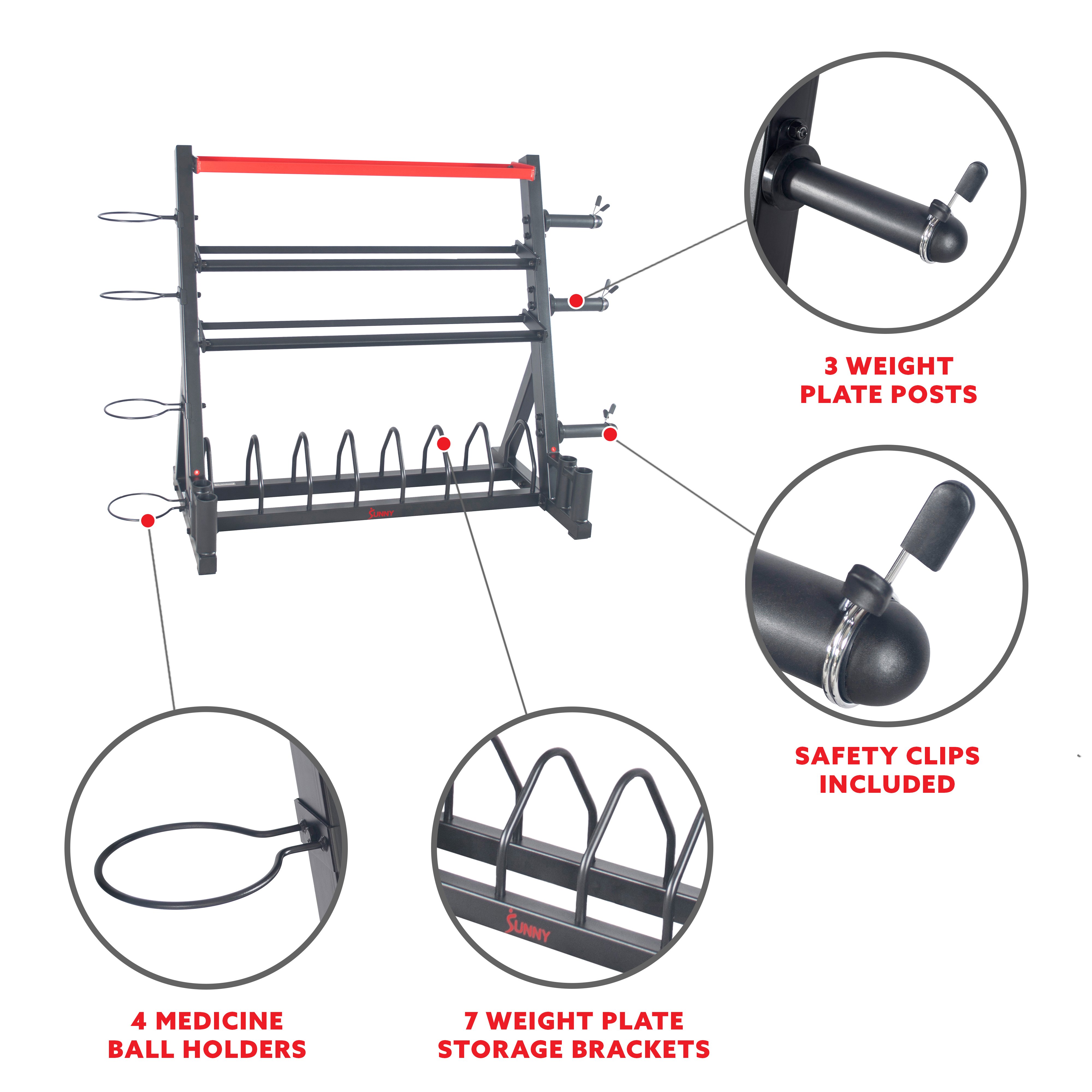 SUNNY

3 WEIGHT PLATE POSTS

SAFETY CLIPS INCLUDED

SUNNY

4 MEDICINE BALL HOLDERS

7 WEIGHT PLATE STORAGE BRACKETS