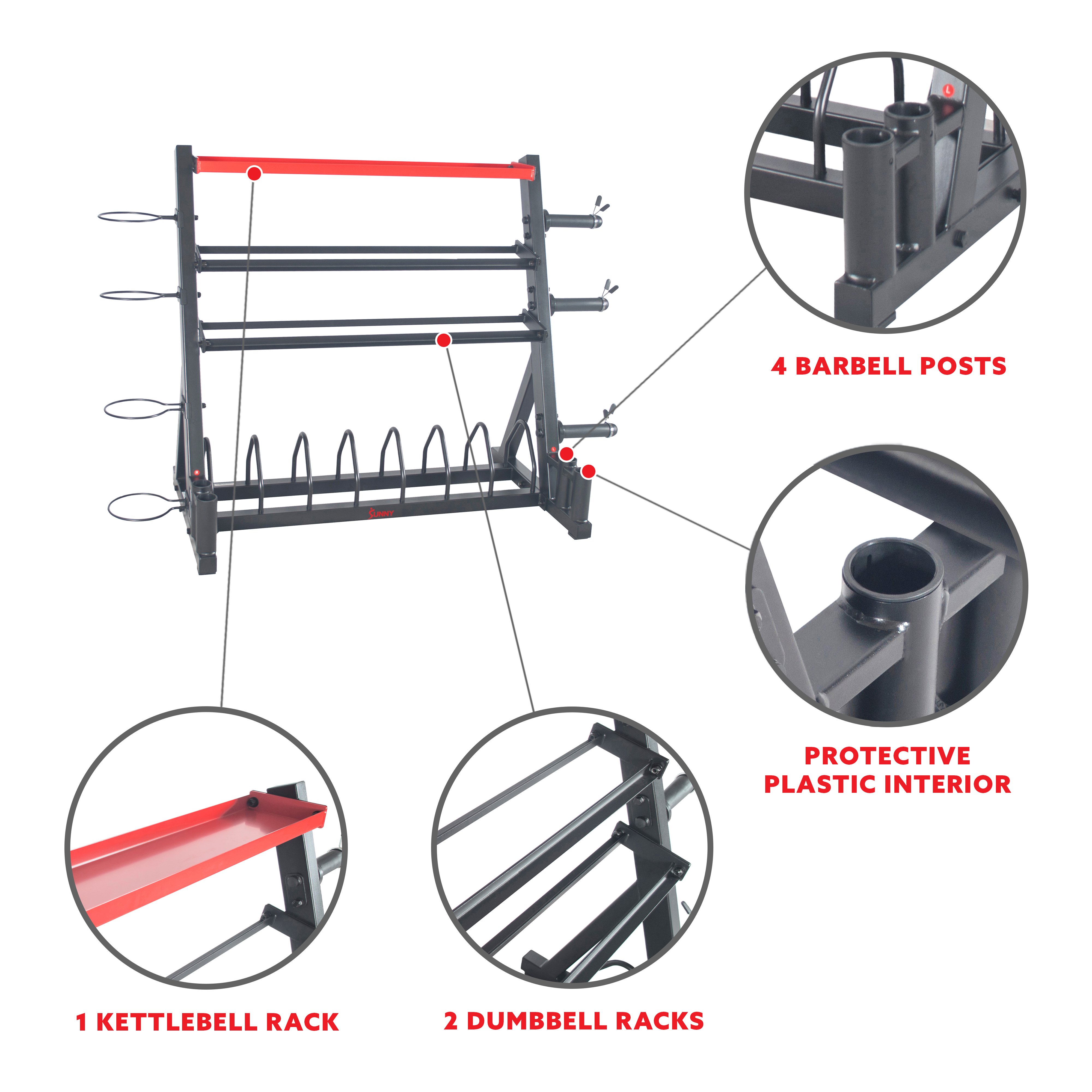 SUNNY

4 BARBELL POSTS

PROTECTIVE PLASTIC INTERIOR

1 KETTLEBELL RACK

2 DUMBBELL RACKS